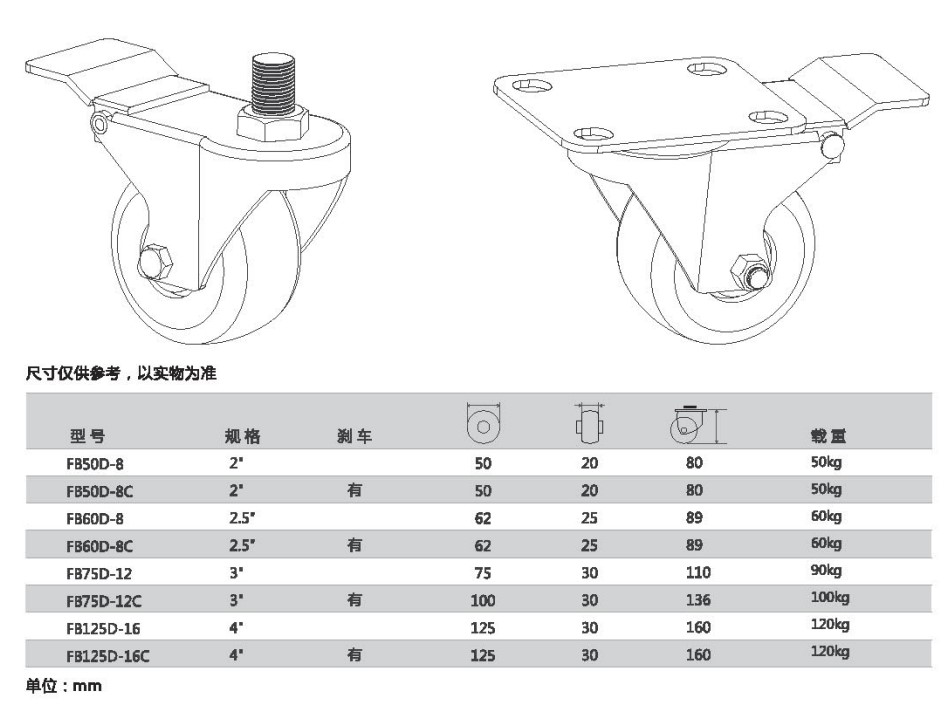 尺寸仅供参考，以实物为准

| 型号 | 规格 | 刹车 | | | | 载重 |
|---|---|---|---|---|---|---|
| FB50D-8 | 2" | | 50 | 20 | 80 | 50kg |
| FB50D-8C | 2" | 有 | 50 | 20 | 80 | 50kg |
| FB60D-8 | 2.5" | | 62 | 25 | 89 | 60kg |
| FB60D-8C | 2.5" | 有 | 62 | 25 | 89 | 60kg |
| FB75D-12 | 3" | | 75 | 30 | 110 | 90kg |
| FB75D-12C | 3" | 有 | 100 | 30 | 136 | 100kg |
| FB125D-16 | 4" | | 125 | 30 | 160 | 120kg |
| FB125D-16C | 4" | 有 | 125 | 30 | 160 | 120kg |

单位：mm